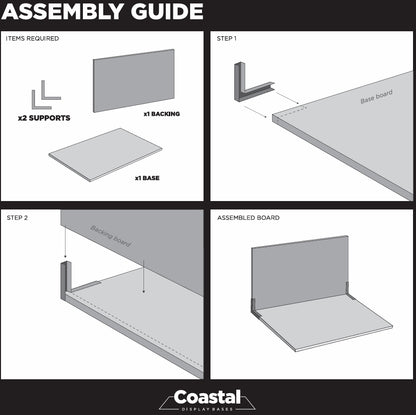 ASSEMBLY GUIDE

ITEMS REQUIRED

x2 SUPPORTS

x1 BACKING

x1 BASE

STEP 1

Base board

STEP 2

Backing board

ASSEMBLED BOARD

Coastal
DISPLAY BASES